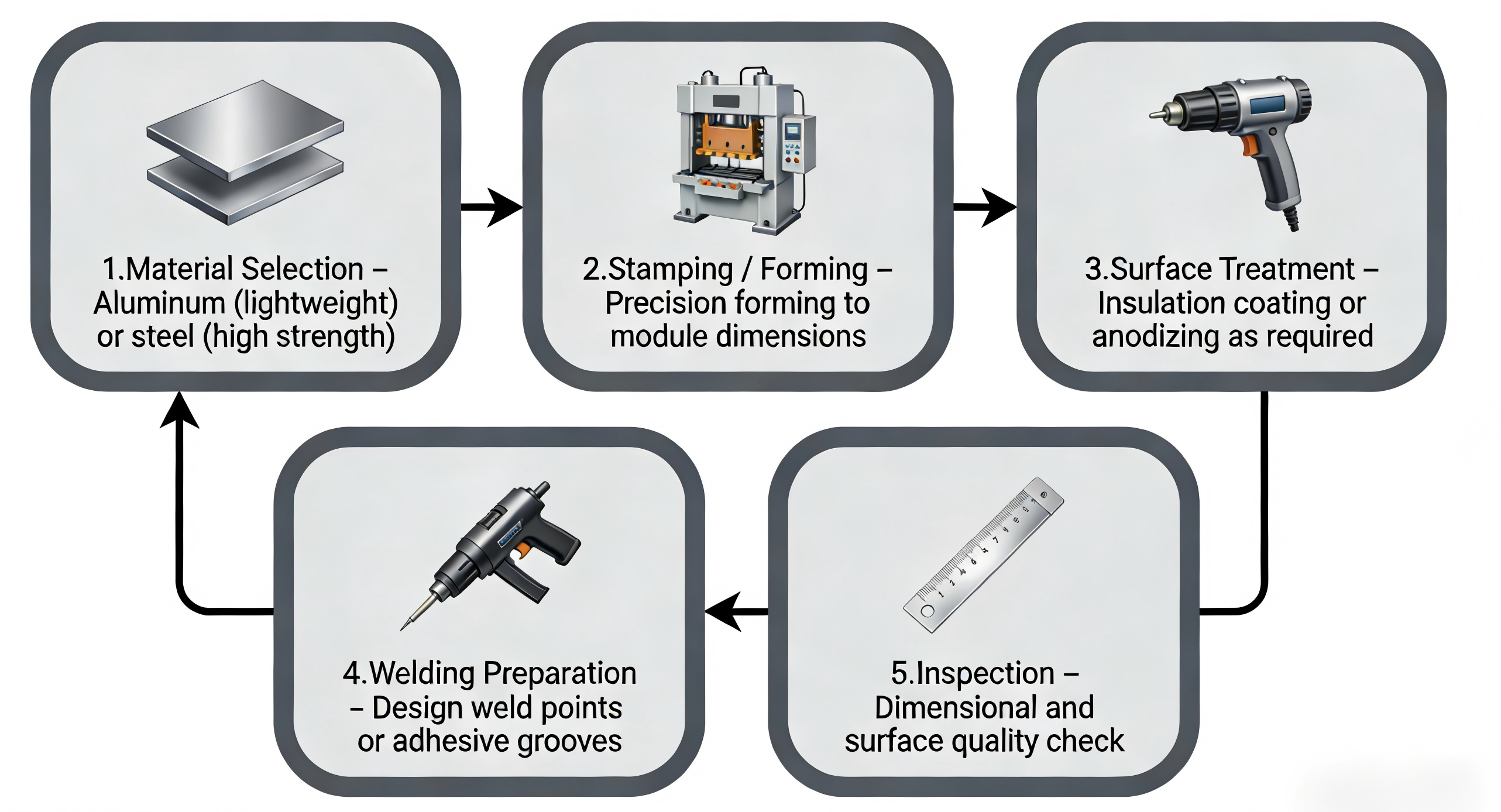 1.Material Selection – Aluminum (lightweight) or steel (high strength)

2.Stamping / Forming – Precision forming to module dimensions

3.Surface Treatment – Insulation coating or anodizing as required

4.Welding Preparation – Design weld points or adhesive grooves

5.Inspection – Dimensional and surface quality check